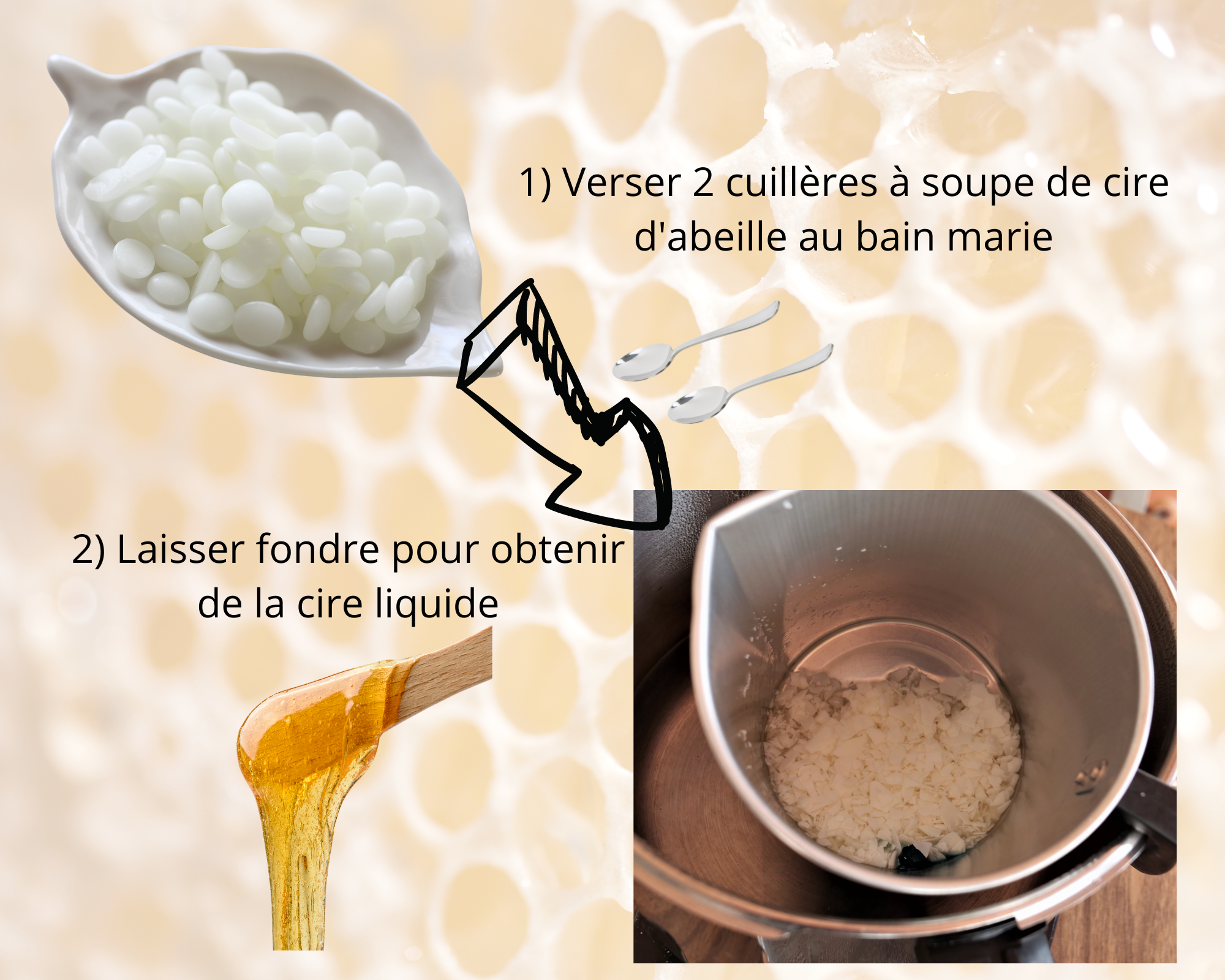 1) Verser 2 cuillères à soupe de cire d'abeille au bain marie

2) Laisser fondre pour obtenir de la cire liquide